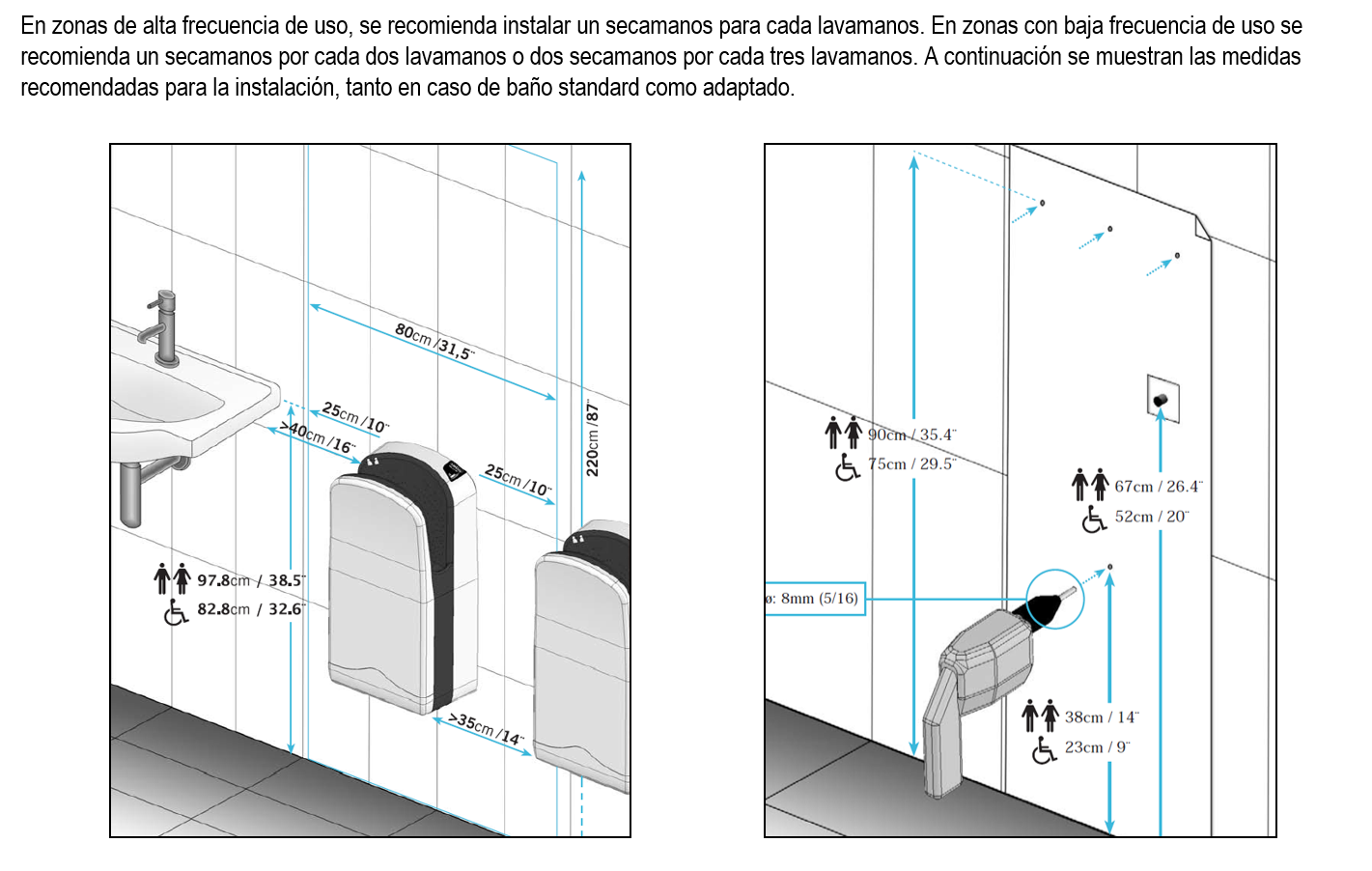 En zonas de alta frecuencia de uso, se recomienda instalar un secamanos para cada lavamanos. En zonas con baja frecuencia de uso se recomienda un secamanos por cada dos lavamanos o dos secamanos por cada tres lavamanos. A continuación se muestran las medidas recomendadas para la instalación, tanto en caso de baño standard como adaptado.

80cm /31,5"
25cm /10"
>40cm /16"
25cm /10"
220cm /87"
97.8cm / 38.5"
82.8cm / 32.6"
>35cm /14"

90cm / 35.4"
75cm / 29.5"
67cm / 26.4"
52cm / 20"
ø: 8mm (5/16)
38cm / 14"
23cm / 9"